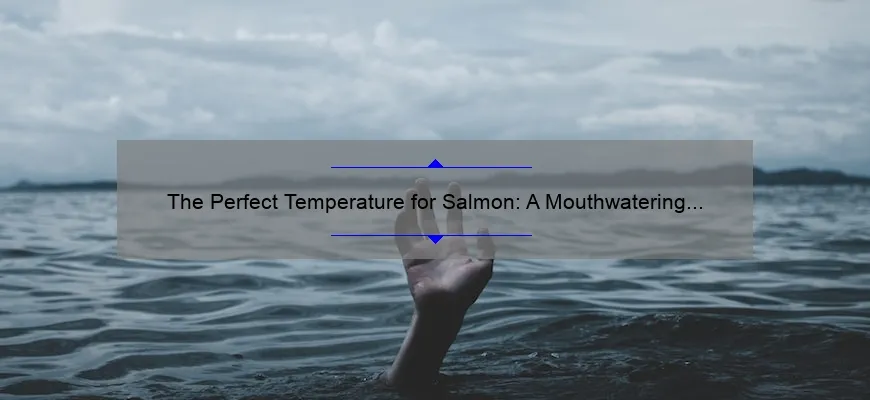 The Perfect Temperature for Salmon: A Mouthwatering...